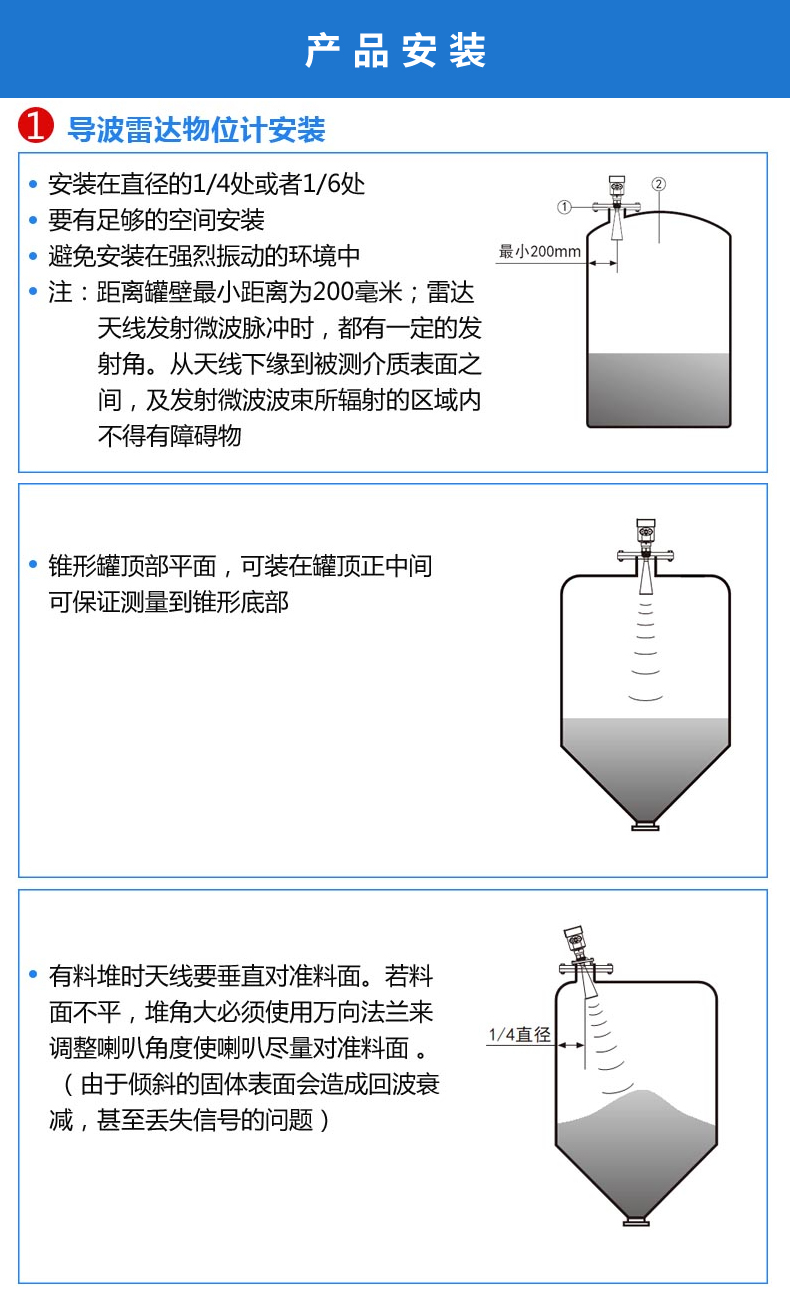 产品安装

1 导波雷达物位计安装

• 安装在直径的1/4处或者1/6处
• 要有足够的空间安装
• 避免安装在强烈振动的环境中
• 注：距离罐壁最小距离为200毫米；雷达天线发射微波脉冲时，都有一定的发射角。从天线下缘到被测介质表面之间，及发射微波波束所辐射的区域内不得有障碍物

①
②
最小200mm

• 锥形罐顶部平面，可装在罐顶正中间可保证测量到锥形底部

• 有料堆时天线要垂直对准料面。若料面不平，堆角大必须使用万向法兰来调整喇叭角度使喇叭尽量对准料面 。（由于倾斜的固体表面会造成回波衰减，甚至丢失信号的问题）

1/4直径